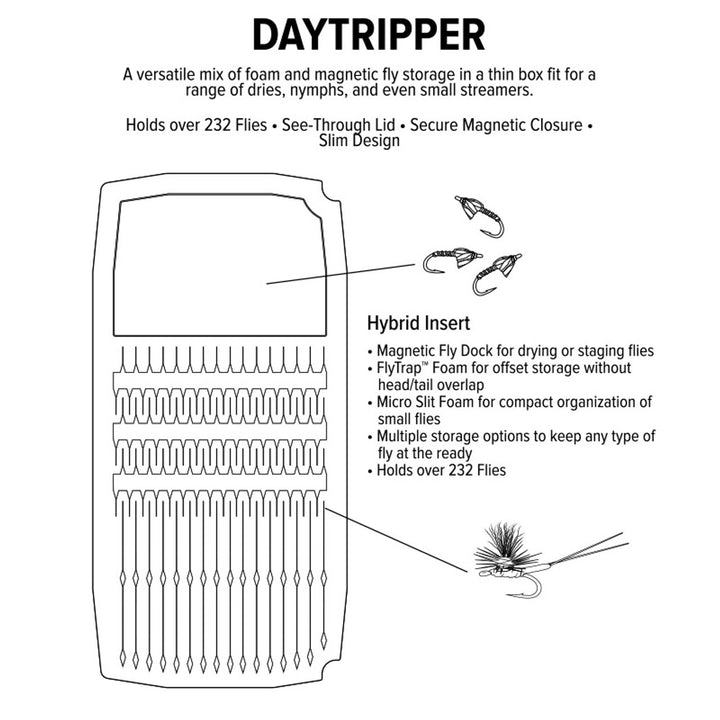 DAYTRIPPER

A versatile mix of foam and magnetic fly storage in a thin box fit for a range of dries, nymphs, and even small streamers.

Holds over 232 Flies • See-Through Lid • Secure Magnetic Closure • Slim Design

Hybrid Insert

• Magnetic Fly Dock for drying or staging flies
• FlyTrap™ Foam for offset storage without head/tail overlap
• Micro Slit Foam for compact organization of small flies
• Multiple storage options to keep any type of fly at the ready
• Holds over 232 Flies